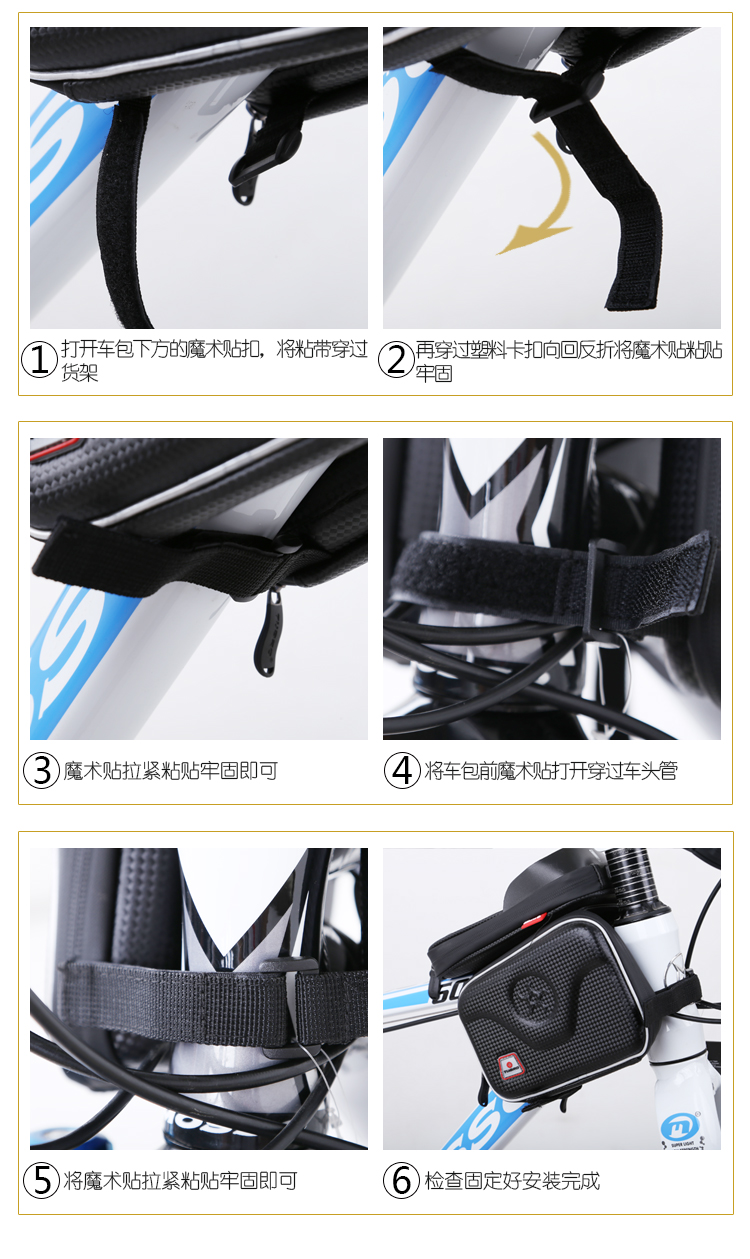 1 打开车包下方的魔术贴扣，将粘带穿过货架

2 再穿过塑料卡扣向回反折将魔术贴粘贴牢固

3 魔术贴拉紧粘贴牢固即可

4 将车包前魔术贴打开穿过车头管

5 将魔术贴拉紧粘贴牢固即可

6 检查固定好安装完成