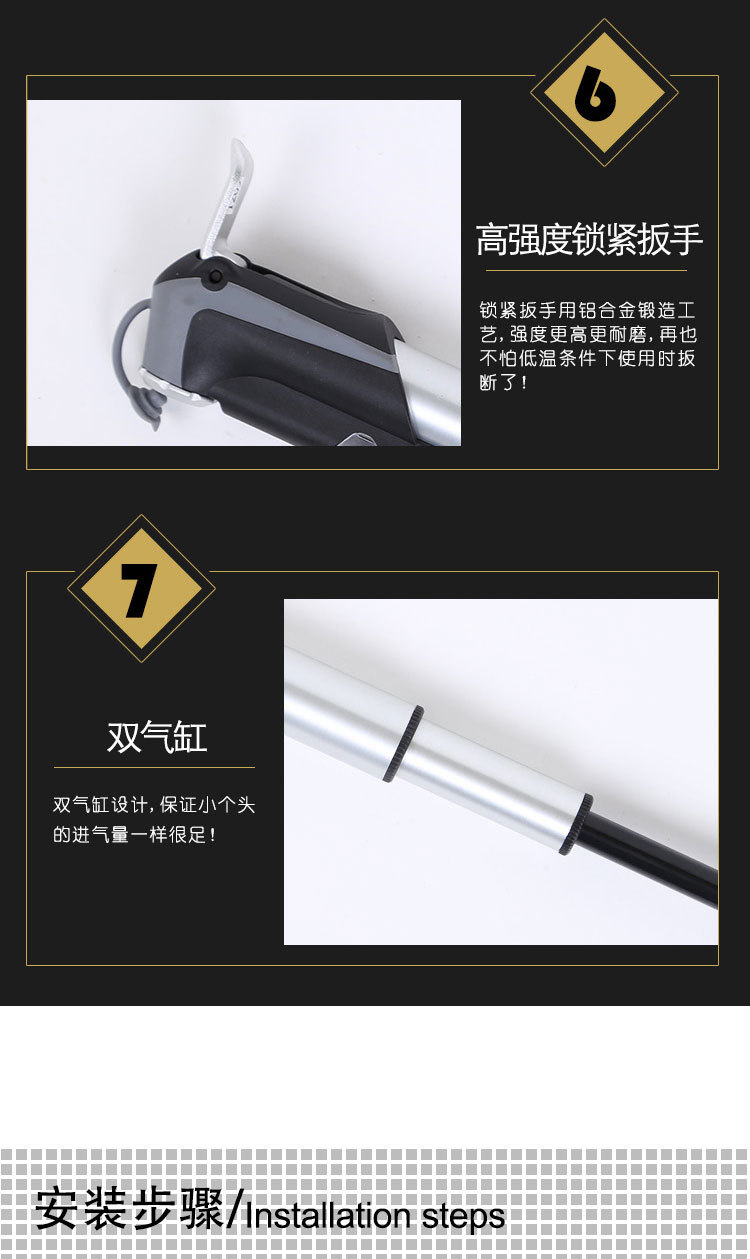 6

高强度锁紧扳手

锁紧扳手用铝合金锻造工艺，强度更高更耐磨，再也不怕低温条件下使用时扳断了！

7

双气缸

双气缸设计，保证小个头的进气量一样很足！

安装步骤/Installation steps