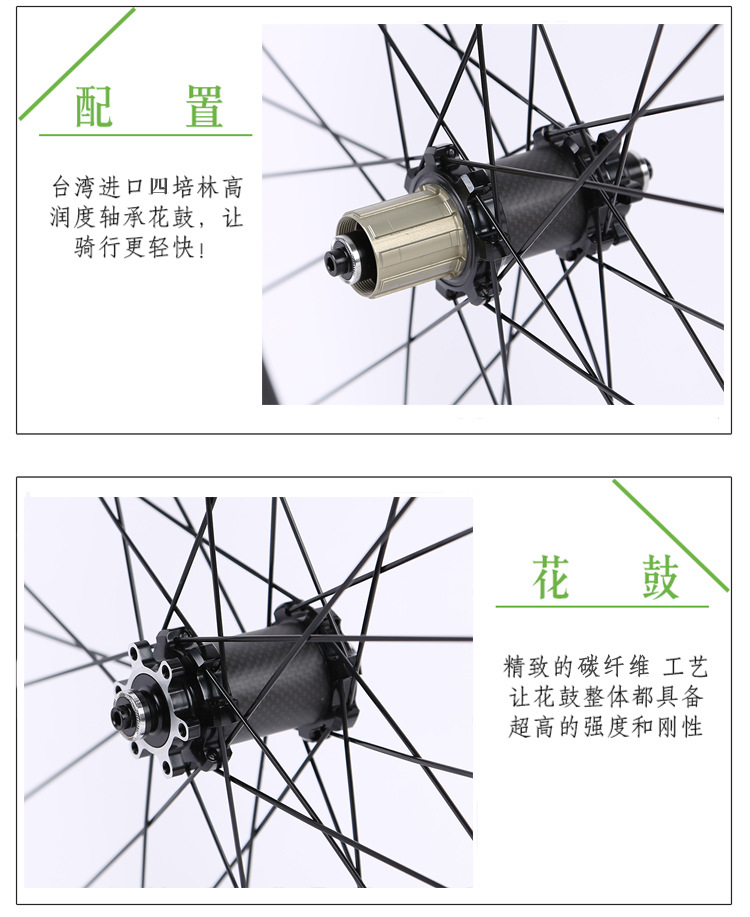 配　置

台湾进口四培林高润度轴承花鼓，让骑行更轻快！

花　鼓

精致的碳纤维 工艺让花鼓整体都具备超高的强度和刚性