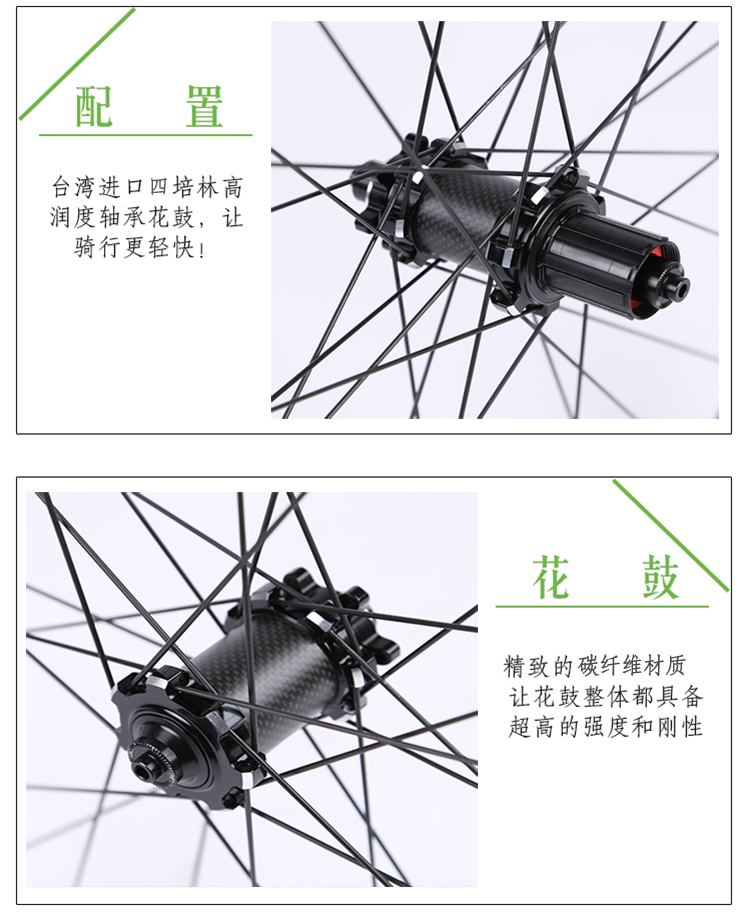 配 置

台湾进口四培林高润度轴承花鼓，让骑行更轻快！

花 鼓

精致的碳纤维材质让花鼓整体都具备超高的强度和刚性