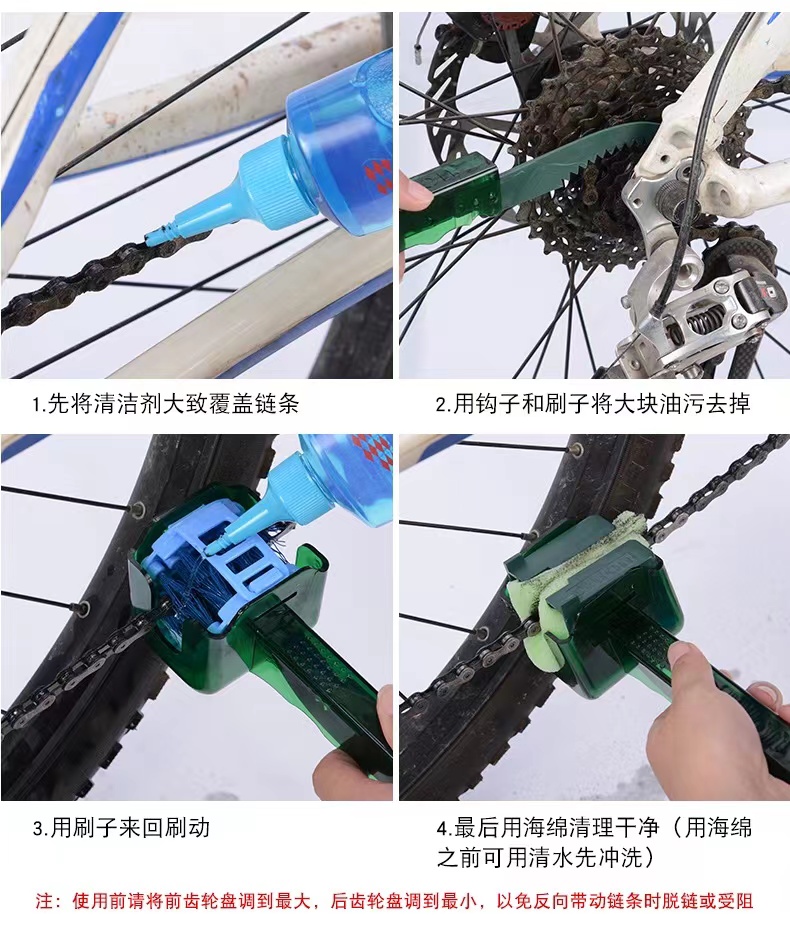 1.先将清洁剂大致覆盖链条

2.用钩子和刷子将大块油污去掉

3.用刷子来回刷动

4.最后用海绵清理干净（用海绵之前可用清水先冲洗）

注：使用前请将前齿轮盘调到最大，后齿轮盘调到最小，以免反向带动链条时脱链或受阻