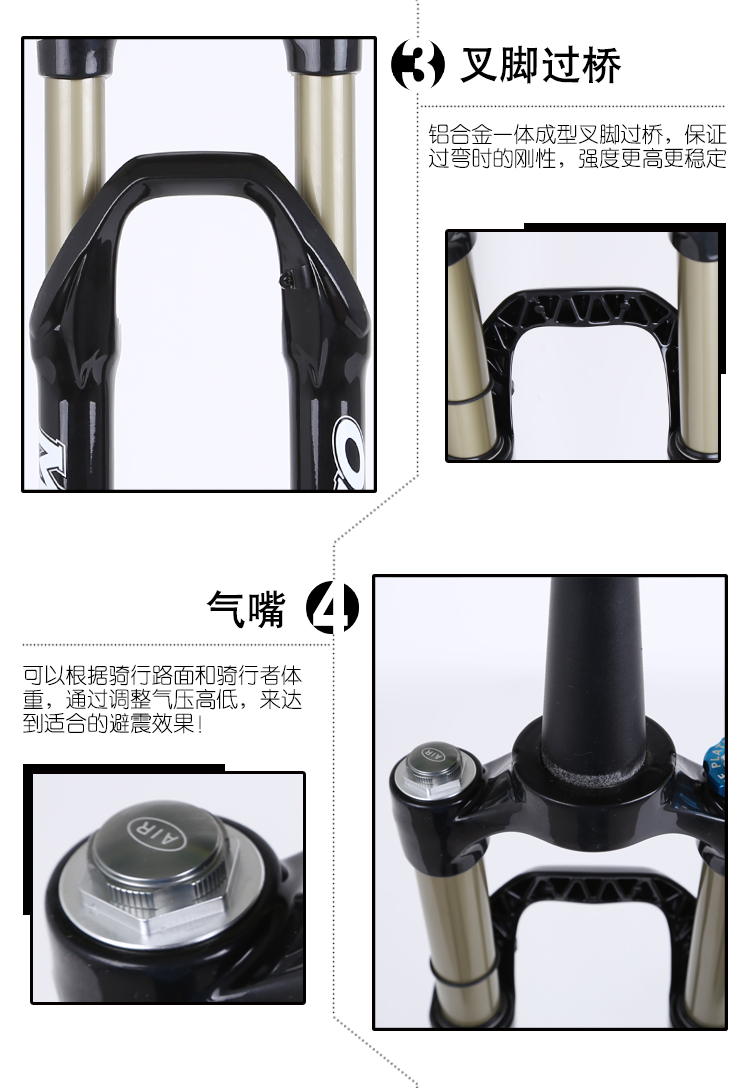 3 叉脚过桥

铝合金一体成型叉脚过桥，保证过弯时的刚性，强度更高更稳定

气嘴 4

可以根据骑行路面和骑行者体重，通过调整气压高低，来达到适合的避震效果！

AIR

AIR