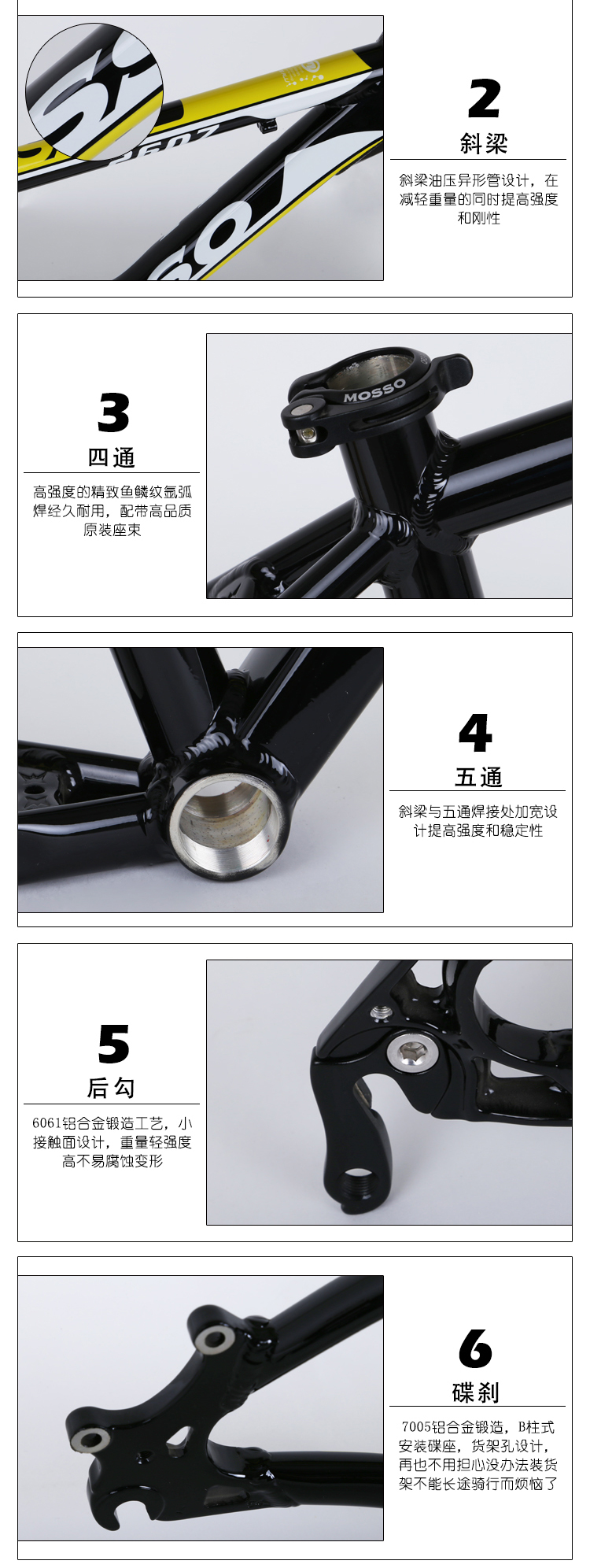 2
斜梁
斜梁油压异形管设计，在减轻重量的同时提高强度和刚性

3
四通
高强度的精致鱼鳞纹氩弧焊经久耐用，配带高品质原装座束

MOSSO

4
五通
斜梁与五通焊接处加宽设计提高强度和稳定性

5
后勾
6061铝合金锻造工艺，小接触面设计，重量轻强度高不易腐蚀变形

6
碟刹
7005铝合金锻造，B柱式安装碟座，货架孔设计，再也不用担心没办法装货架不能长途骑行而烦恼了