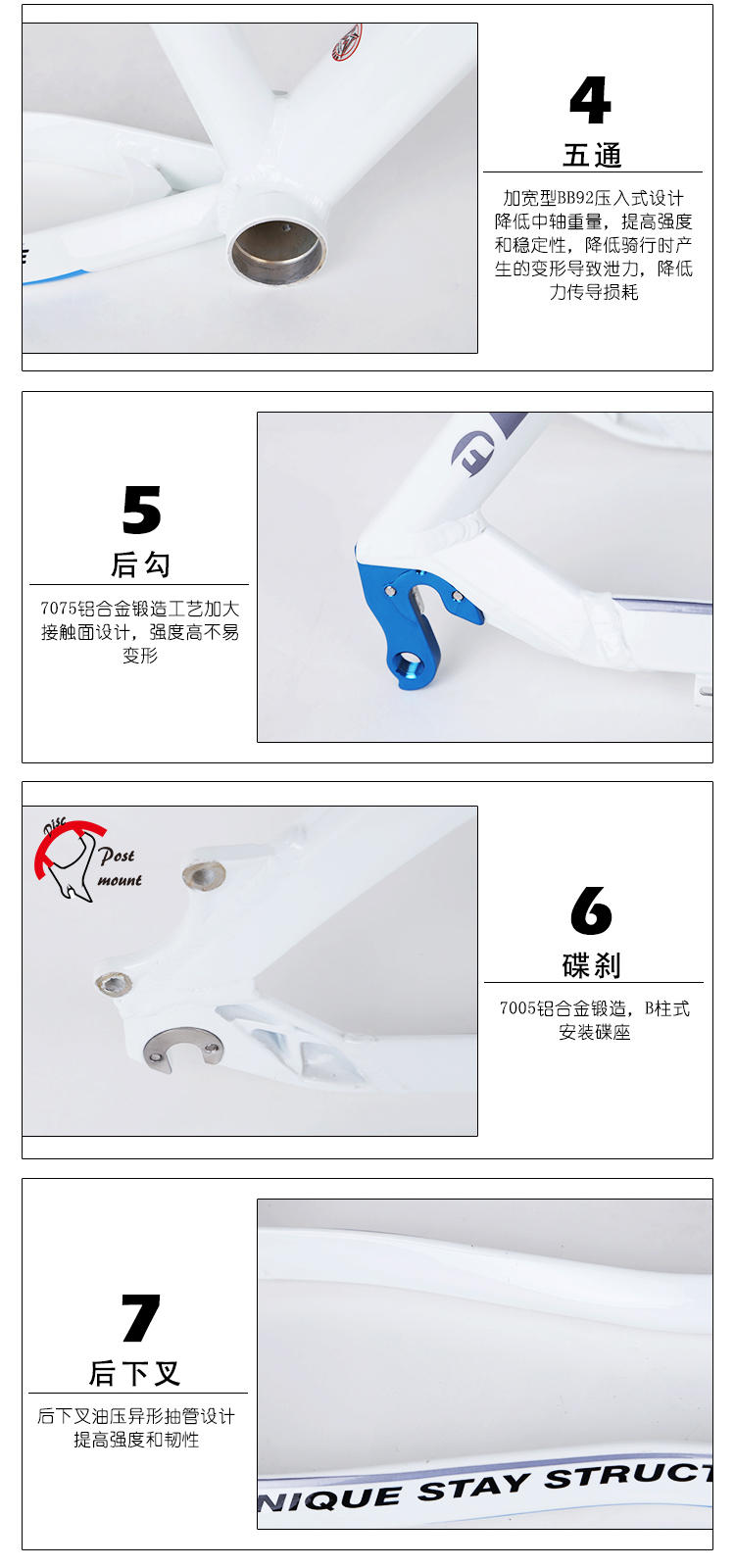 4

五通

加宽型BB92压入式设计降低中轴重量，提高强度和稳定性，降低骑行时产生的变形导致泄力，降低力传导损耗

5

后勾

7075铝合金锻造工艺加大接触面设计，强度高不易变形

Disc Post mount

6

碟刹

7005铝合金锻造，B柱式安装碟座

7

后下叉

后下叉油压异形抽管设计提高强度和韧性

NIQUE STAY STRUCT