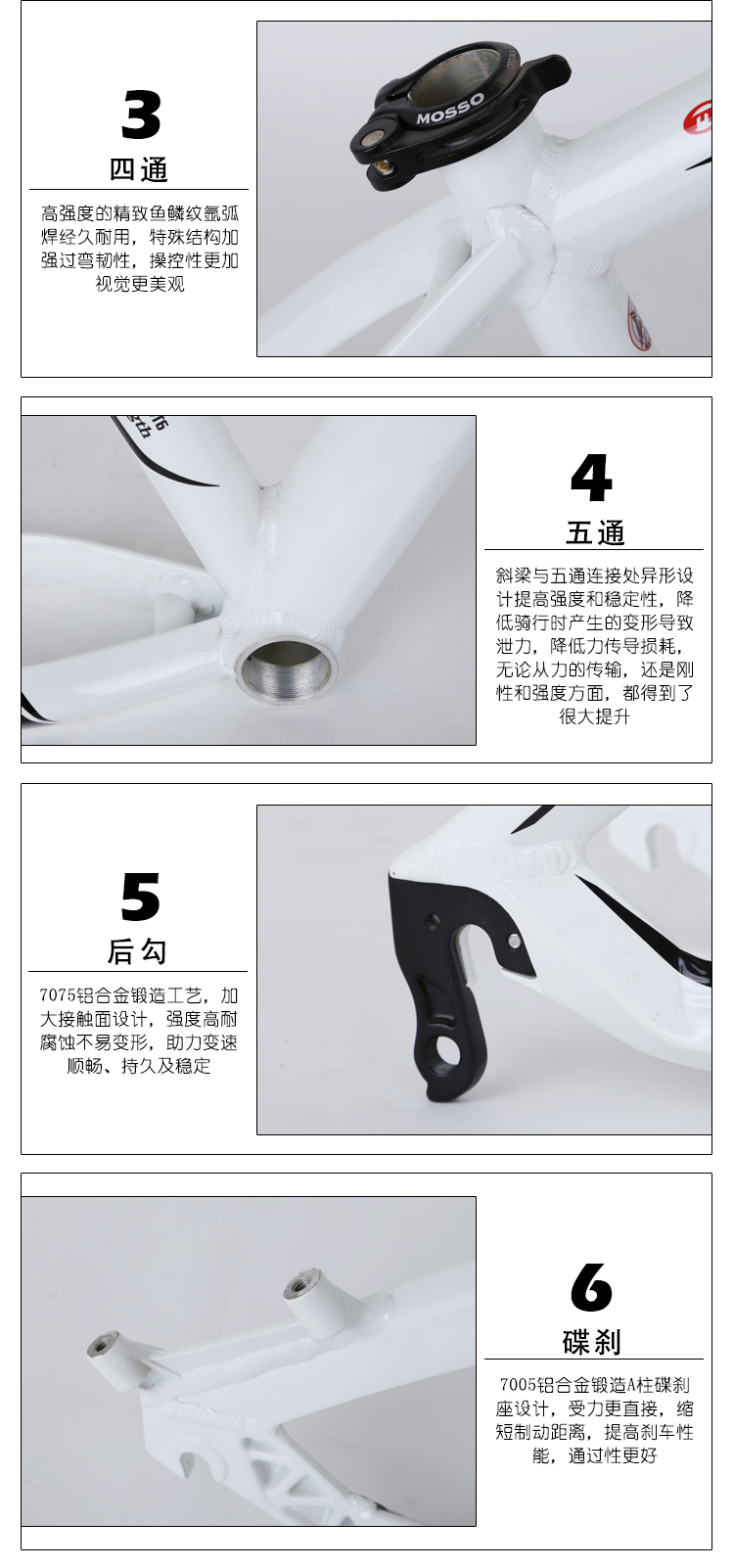 3
四通

高强度的精致鱼鳞纹氩弧焊经久耐用，特殊结构加强过弯韧性，操控性更加视觉更美观

MOSSO

4
五通

斜梁与五通连接处异形设计提高强度和稳定性，降低骑行时产生的变形导致泄力，降低力传导损耗，无论从力的传输，还是刚性和强度方面，都得到了很大提升

5
后勾

7075铝合金锻造工艺，加大接触面设计，强度高耐腐蚀不易变形，助力变速顺畅、持久及稳定

6
碟刹

7005铝合金锻造A柱碟刹座设计，受力更直接，缩短制动距离，提高刹车性能，通过性更好