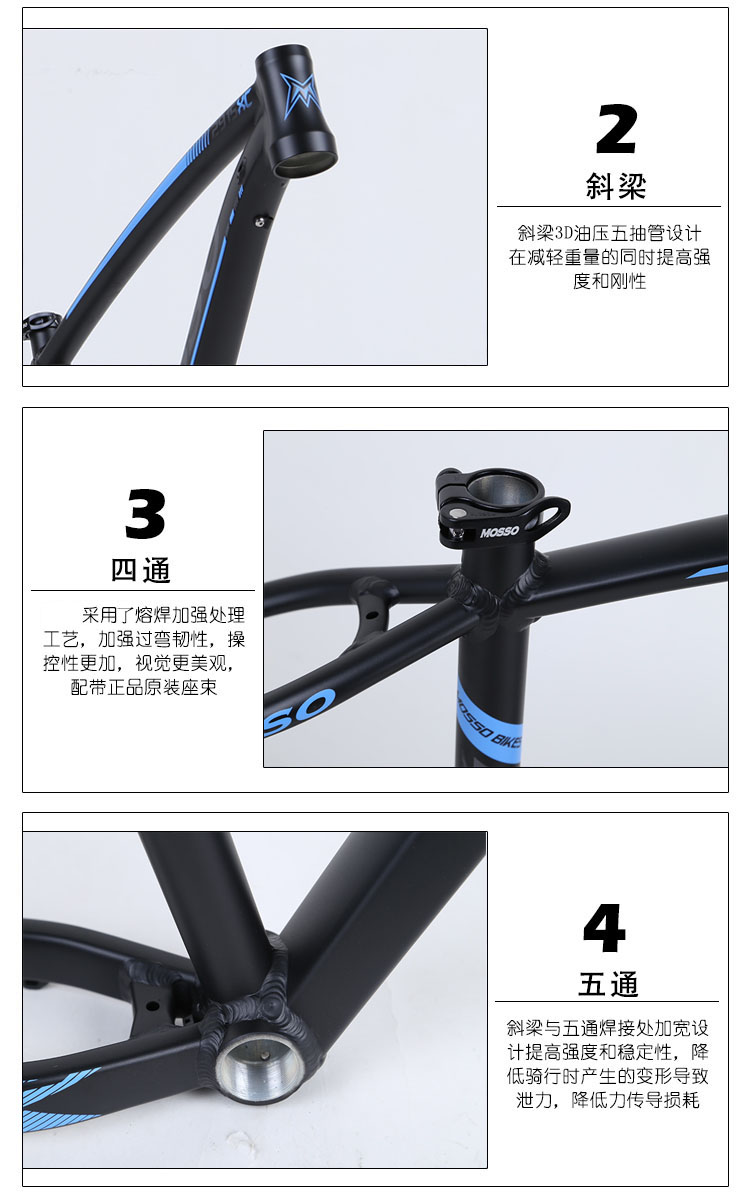 2
斜梁
斜梁3D油压五抽管设计在减轻重量的同时提高强度和刚性

3
四通
采用了熔焊加强处理工艺，加强过弯韧性，操控性更加，视觉更美观，配带正品原装座束

MOSSO
SO
MOSSO BIKE

4
五通
斜梁与五通焊接处加宽设计提高强度和稳定性，降低骑行时产生的变形导致泄力，降低力传导损耗