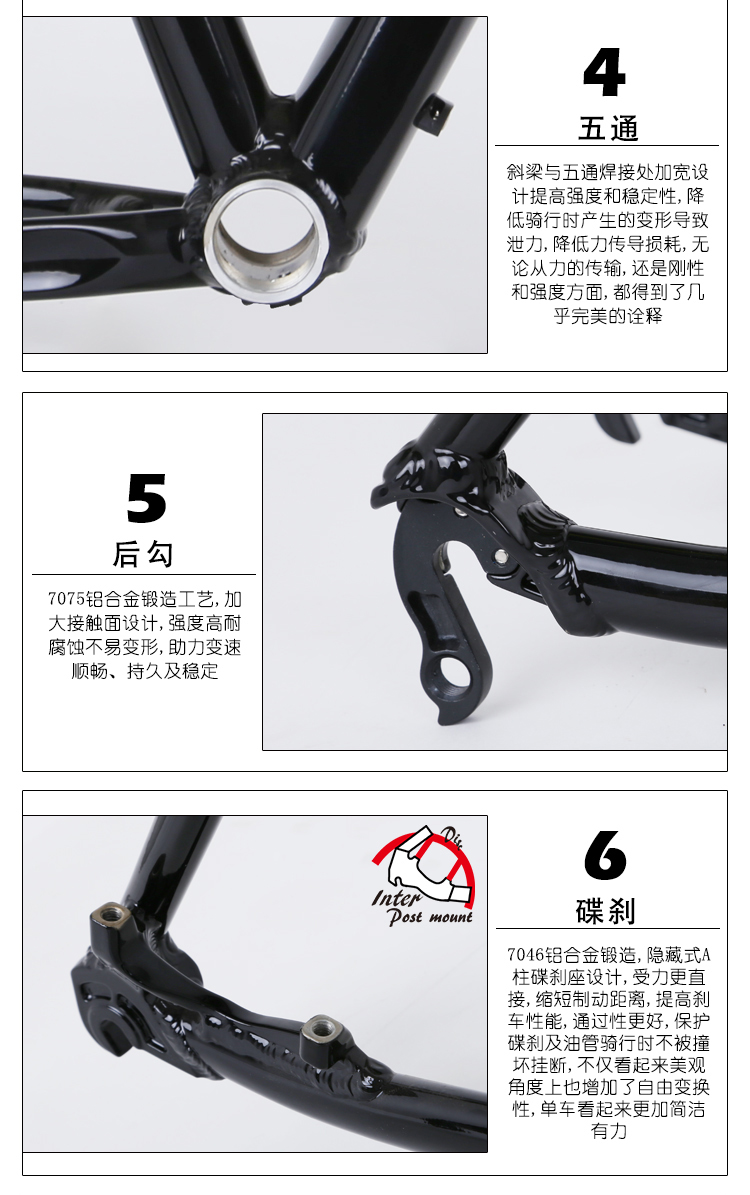 4
五通

斜梁与五通焊接处加宽设计提高强度和稳定性，降低骑行时产生的变形导致泄力，降低力传导损耗，无论从力的传输，还是刚性和强度方面，都得到了几乎完美的诠释

5
后勾

7075铝合金锻造工艺，加大接触面设计，强度高耐腐蚀不易变形，助力变速顺畅、持久及稳定

Dis
Inter
Post mount

6
碟刹

7046铝合金锻造，隐藏式A柱碟刹座设计，受力更直接，缩短制动距离，提高刹车性能，通过性更好，保护碟刹及油管骑行时不被撞坏挂断，不仅看起来美观角度上也增加了自由变换性，单车看起来更加简洁有力