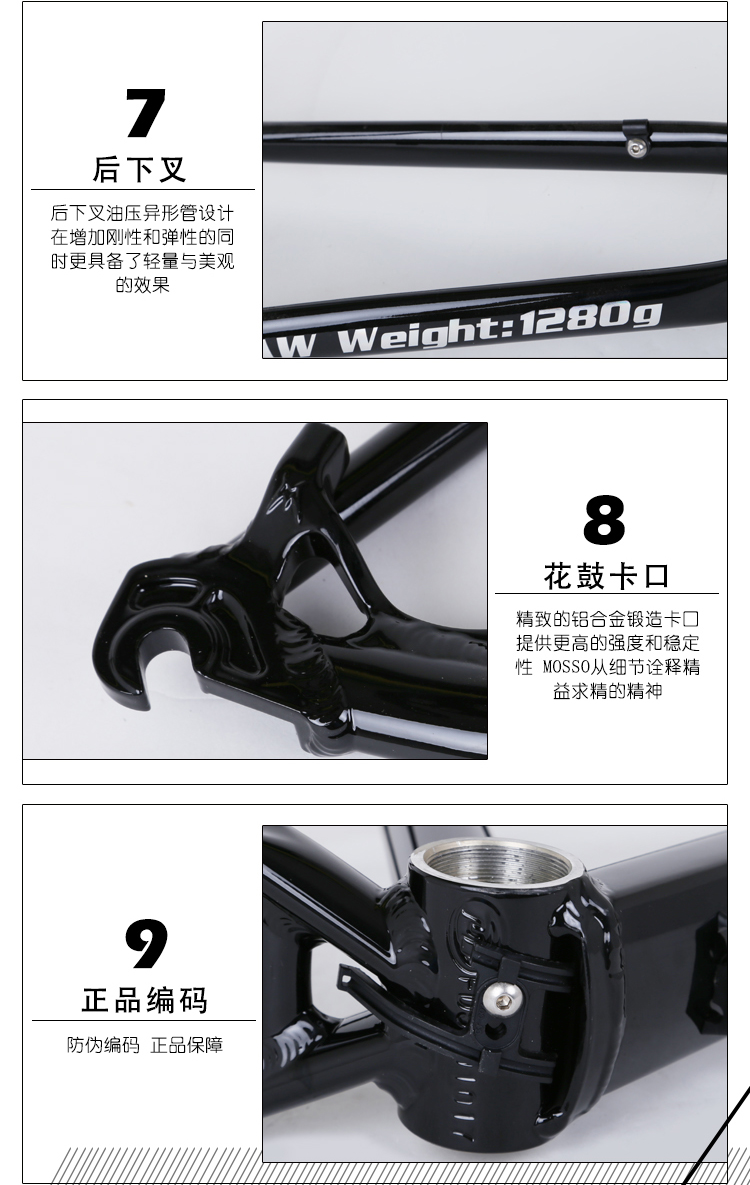 7
后下叉

后下叉油压异形管设计在增加刚性和弹性的同时更具备了轻量与美观的效果

W Weight:1280g

8
花鼓卡口

精致的铝合金锻造卡口提供更高的强度和稳定性 MOSSO从细节诠释精益求精的精神

9
正品编码

防伪编码 正品保障