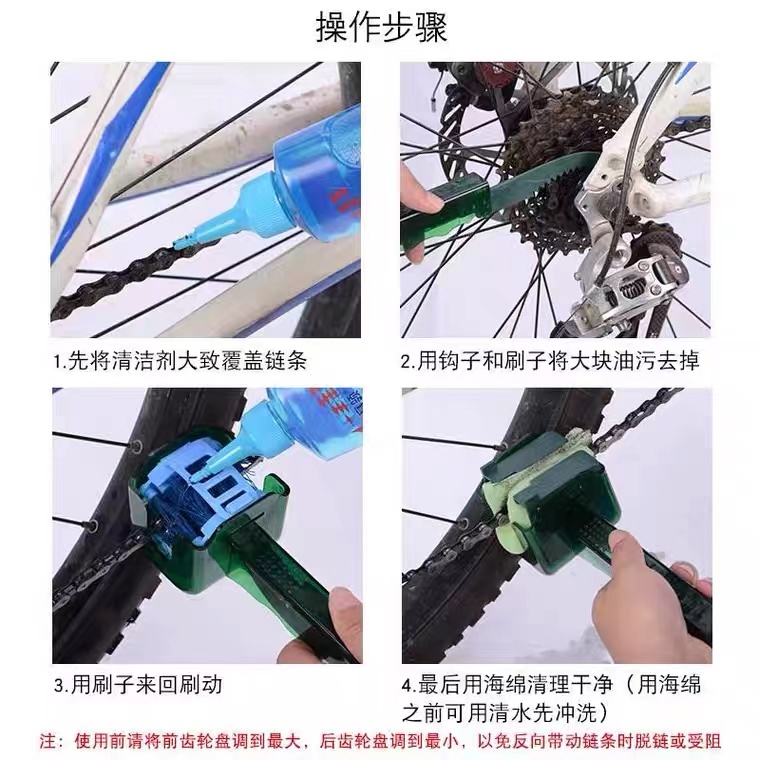 操作步骤

1.先将清洁剂大致覆盖链条

2.用钩子和刷子将大块油污去掉

3.用刷子来回刷动

4.最后用海绵清理干净（用海绵之前可用清水先冲洗）

注：使用前请将前齿轮盘调到最大，后齿轮盘调到最小，以免反向带动链条时脱链或受阻