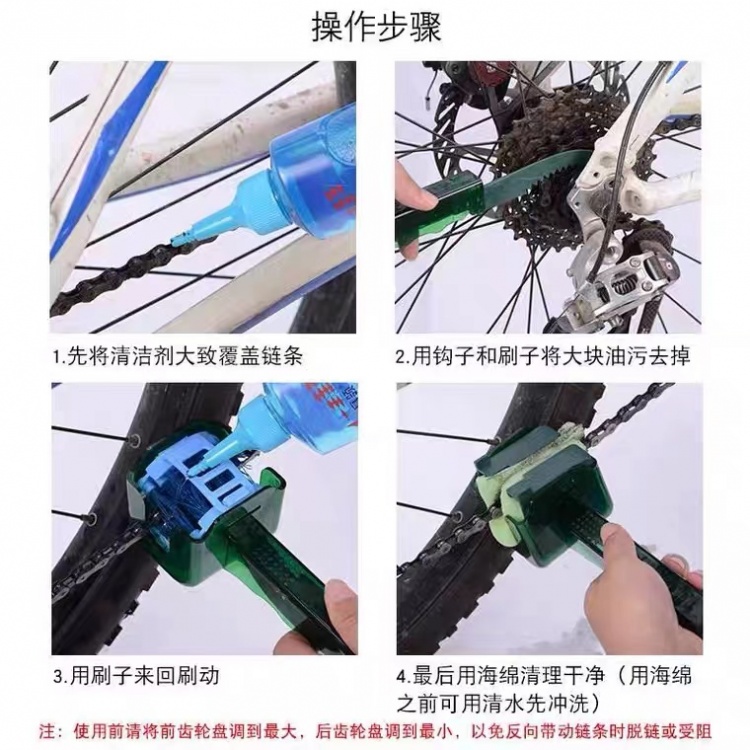 操作步骤

1.先将清洁剂大致覆盖链条

2.用钩子和刷子将大块油污去掉

3.用刷子来回刷动

4.最后用海绵清理干净（用海绵之前可用清水先冲洗）

注：使用前请将前齿轮盘调到最大，后齿轮盘调到最小，以免反向带动链条时脱链或受阻